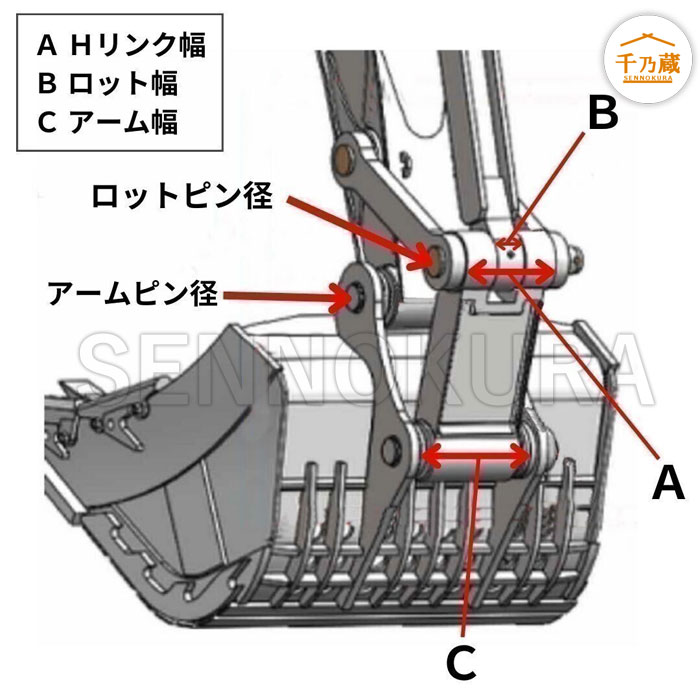 A Hリンク幅
B ロット幅
C アーム幅

千乃蔵
SENNOKURA

B

ロットピン径

アームピン径

SENNOKURA

A

C