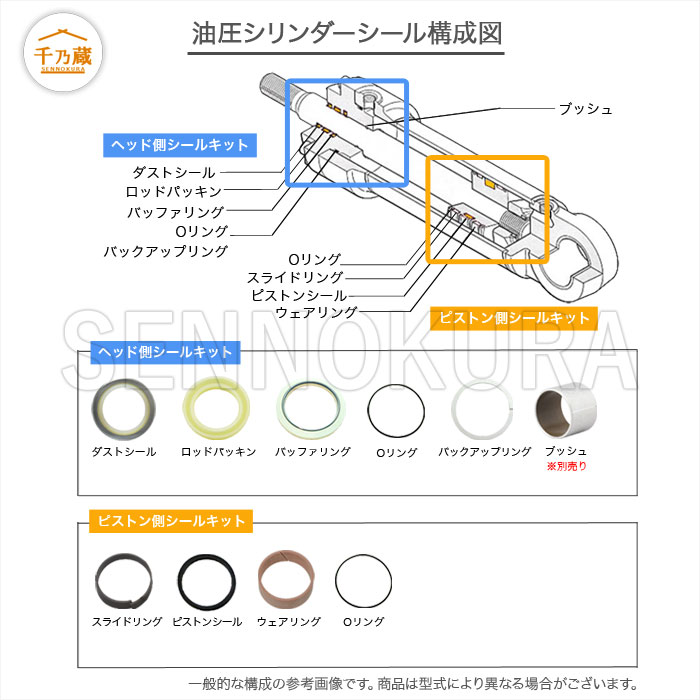 千乃蔵
SENNOKURA

油圧シリンダーシール構成図

ブッシュ

ヘッド側シールキット
ダストシール
ロッドパッキン
バッファリング
Oリング
バックアップリング

Oリング
スライドリング
ピストンシール
ウェアリング

ピストン側シールキット

SENNOKURA

ヘッド側シールキット
ダストシール
ロッドパッキン
バッファリング
Oリング
バックアップリング
ブッシュ
※別売り

ピストン側シールキット
スライドリング
ピストンシール
ウェアリング
Oリング

一般的な構成の参考画像です。商品は型式により異なる場合がございます。